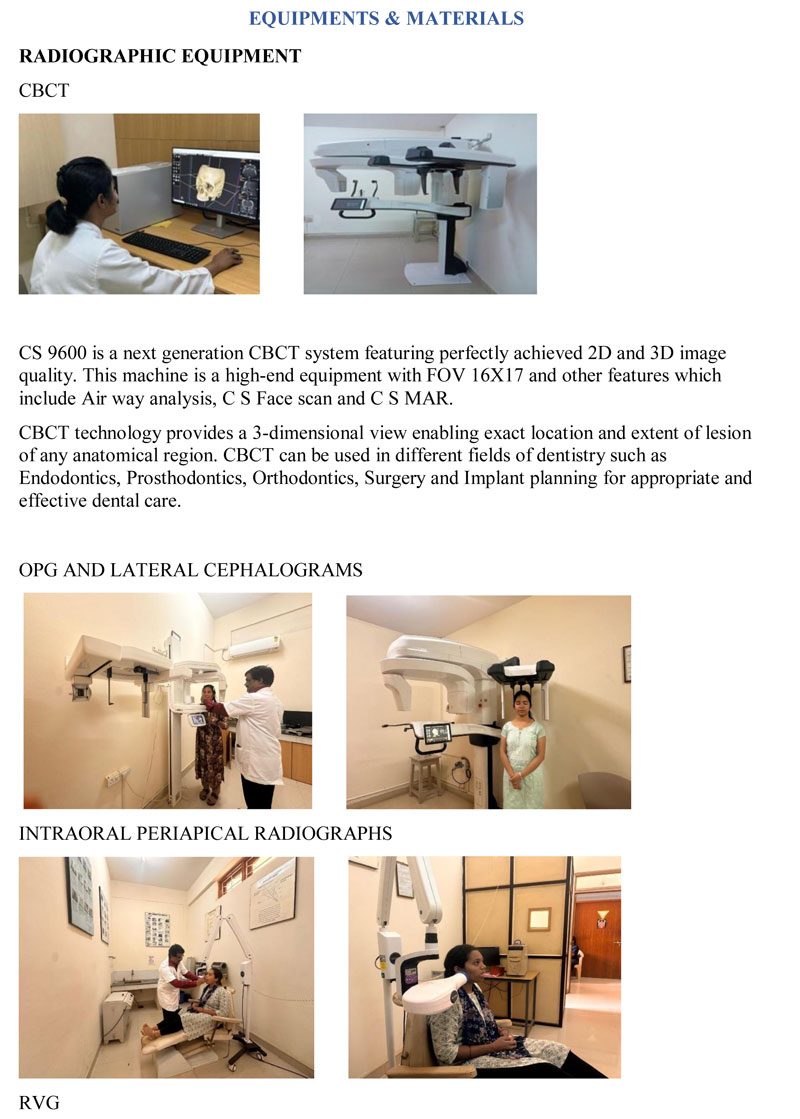 EQUIPMENTS & MATERIALS

RADIOGRAPHIC EQUIPMENT

CBCT

CS 9600 is a next generation CBCT system featuring perfectly achieved 2D and 3D image quality. This machine is a high-end equipment with FOV 16X17 and other features which include Air way analysis, C S Face scan and C S MAR.

CBCT technology provides a 3-dimensional view enabling exact location and extent of lesion of any anatomical region. CBCT can be used in different fields of dentistry such as Endodontics, Prosthodontics, Orthodontics, Surgery and Implant planning for appropriate and effective dental care.

OPG AND LATERAL CEPHALOGRAMS

INTRAORAL PERIAPICAL RADIOGRAPHS

RVG